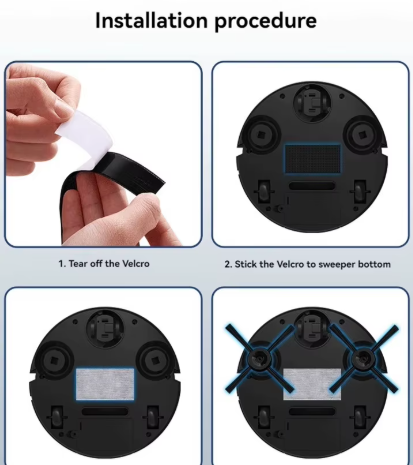 Installation procedure

1. Tear off the Velcro

2. Stick the Velcro to sweeper bottom